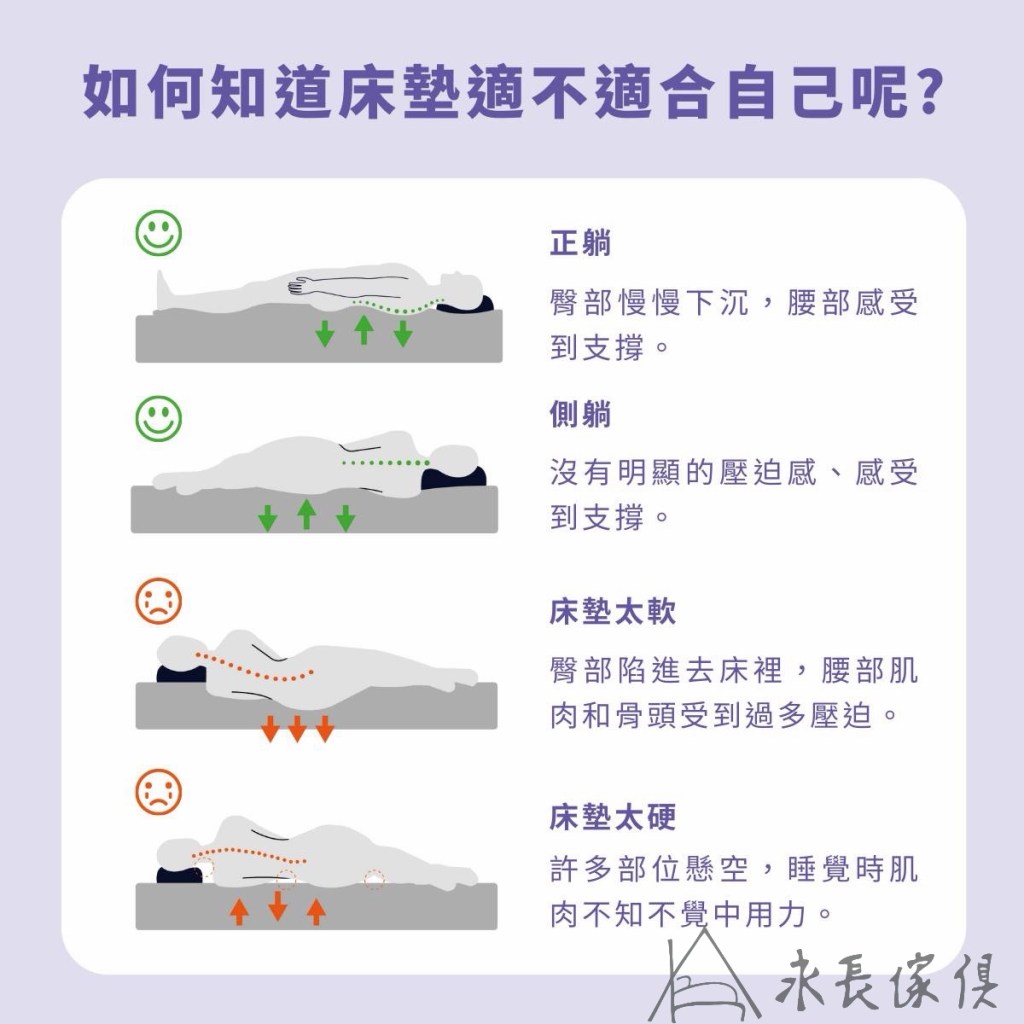 如何知道床墊適不適合自己呢?

正躺

臀部慢慢下沉，腰部感受到支撐。

側躺

沒有明顯的壓迫感、感受到支撐。

床墊太軟

臀部陷進去床裡，腰部肌肉和骨頭受到過多壓迫。

床墊太硬

許多部位懸空，睡覺時肌肉不知不覺中用力。

永長傢俱